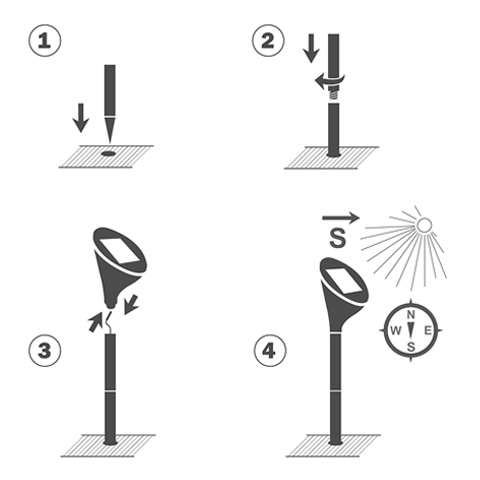 1

2

3

4

S

N
W
E
S